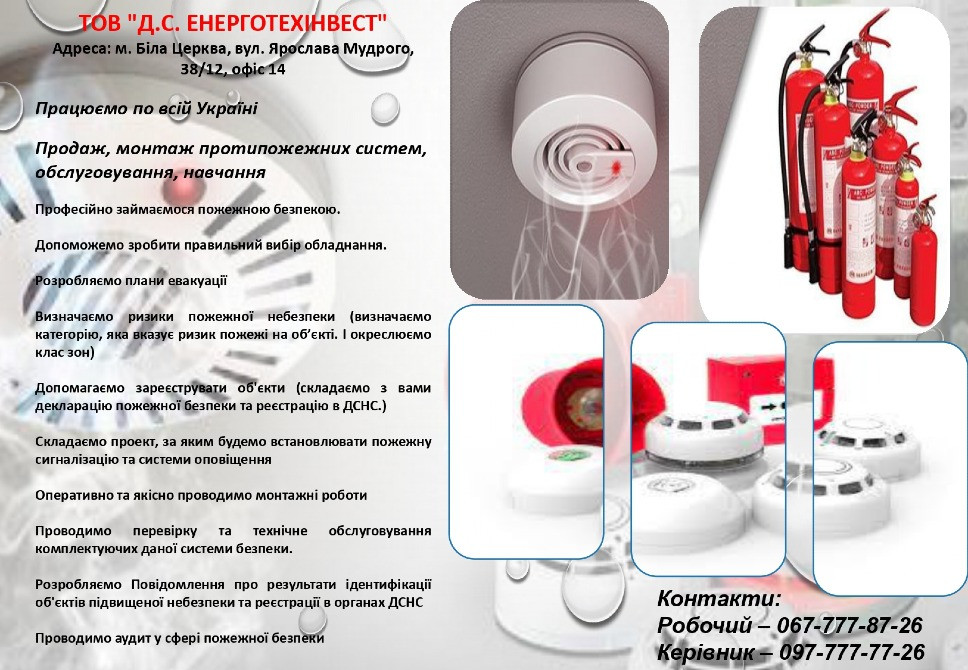 ТОВ "Д.С. ЕНЕРГОТЕХІНВЕСТ"
Адреса: м. Біла Церква, вул. Ярослава Мудрого, 38/12, офіс 14

Працюємо по всій Україні

Продаж, монтаж протипожежних систем, обслуговування, навчання

Професійно займаємося пожежною безпекою.

Допоможемо зробити правильний вибір обладнання.

Розробляємо плани евакуації

Визначаємо ризики пожежної небезпеки (визначаємо категорію, яка вказує ризик пожежі на об'єкті. І окреслюємо клас зон)

Допомагаємо зареєструвати об'єкти (складаємо з вами декларацію пожежної безпеки та реєстрацію в ДСНС.)

Складаємо проект, за яким будемо встановлювати пожежну сигналізацію та системи оповіщення

Оперативно та якісно проводимо монтажні роботи

Проводимо перевірку та технічне обслуговування комплектуючих даної системи безпеки.

Розробляємо Повідомлення про результати ідентифікації об'єктів підвищеної небезпеки та реєстрації в органах ДСНС

Проводимо аудит у сфері пожежної безпеки

Контакти:
Робочий – 067-777-87-26
Керівник – 097-777-77-26